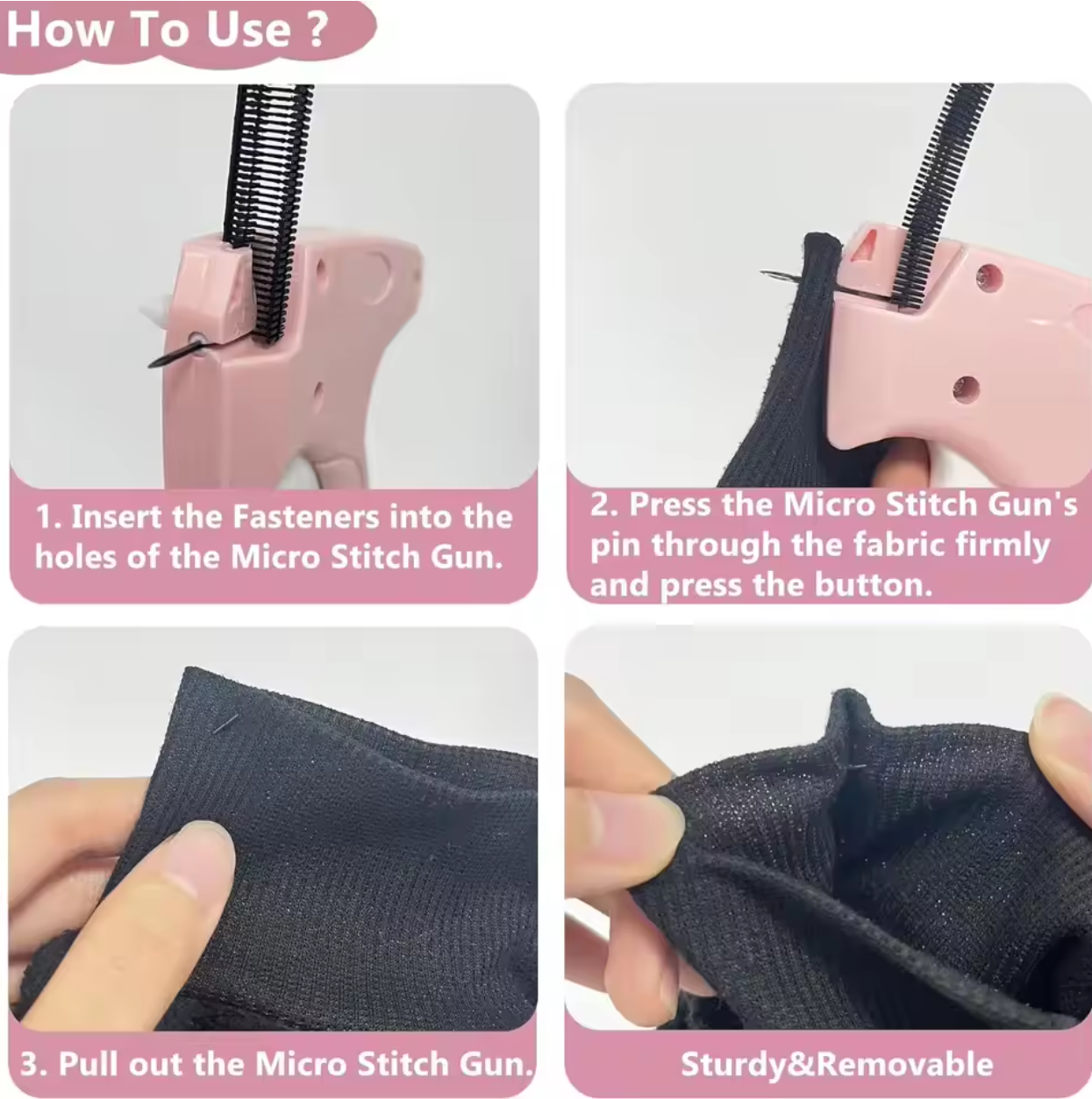 How To Use ?

1. Insert the Fasteners into the holes of the Micro Stitch Gun.

2. Press the Micro Stitch Gun's pin through the fabric firmly and press the button.

3. Pull out the Micro Stitch Gun.

Sturdy&Removable