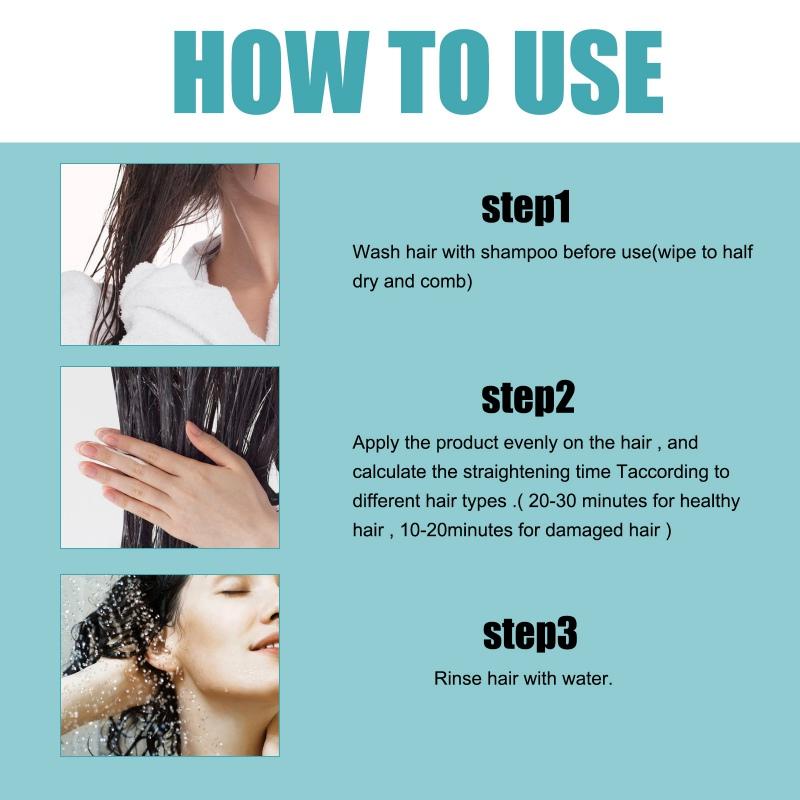 HOW TO USE

step1

Wash hair with shampoo before use(wipe to half dry and comb)

step2

Apply the product evenly on the hair , and calculate the straightening time Taccording to different hair types .( 20-30 minutes for healthy hair , 10-20minutes for damaged hair )

step3

Rinse hair with water.